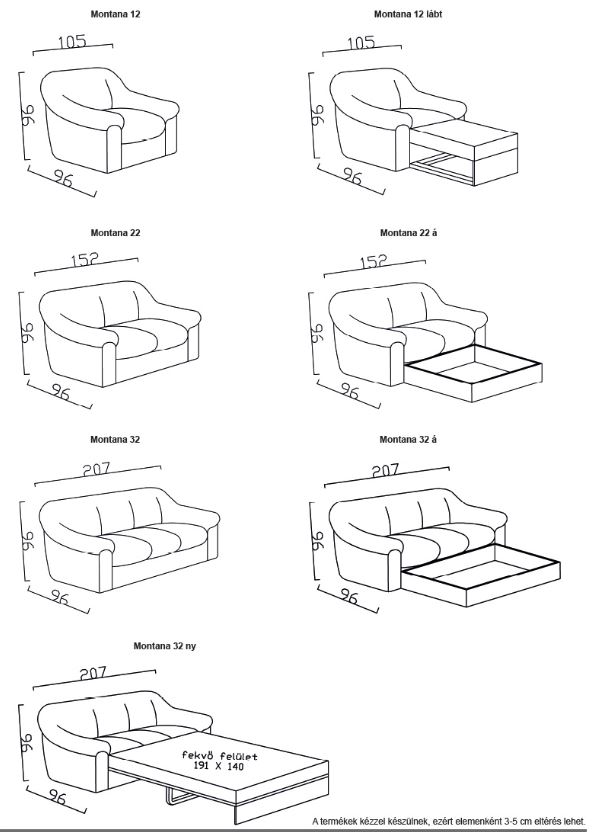 Montana 12

105

96

96

Montana 12 lábt

105

96

96

Montana 22

152

96

96

Montana 22 á

152

96

96

Montana 32

207

96

96

Montana 32 á

207

96

96

Montana 32 ny

207

96

96

fekvő felület
191 X 140

A termékek kézzel készülnek, ezért elemenként 3-5 cm eltérés lehet.