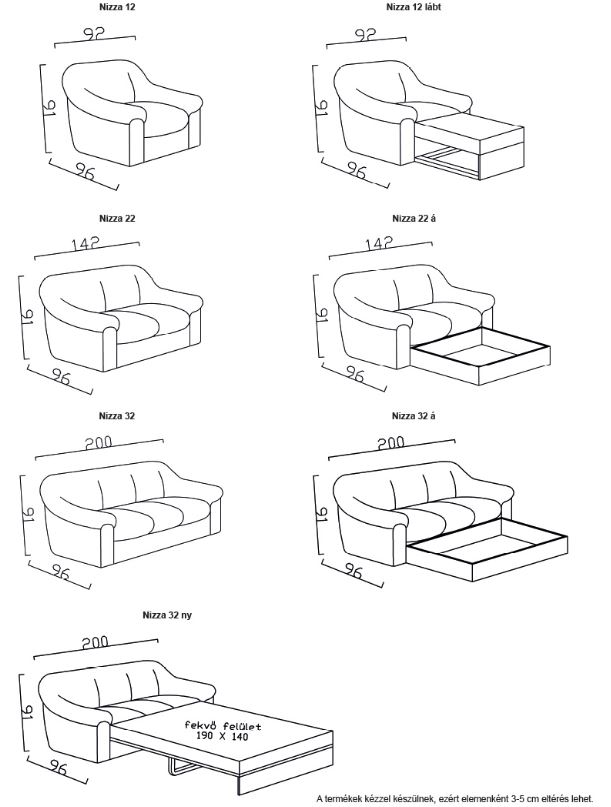 Nizza 12

92

91

96

Nizza 12 lábt

92

91

96

Nizza 22

142

91

96

Nizza 22 á

142

91

96

Nizza 32

200

91

96

Nizza 32 á

200

91

96

Nizza 32 ny

200

91

96

fekvő felület
190 X 140

A termékek kézzel készülnek, ezért elemenként 3-5 cm eltérés lehet.