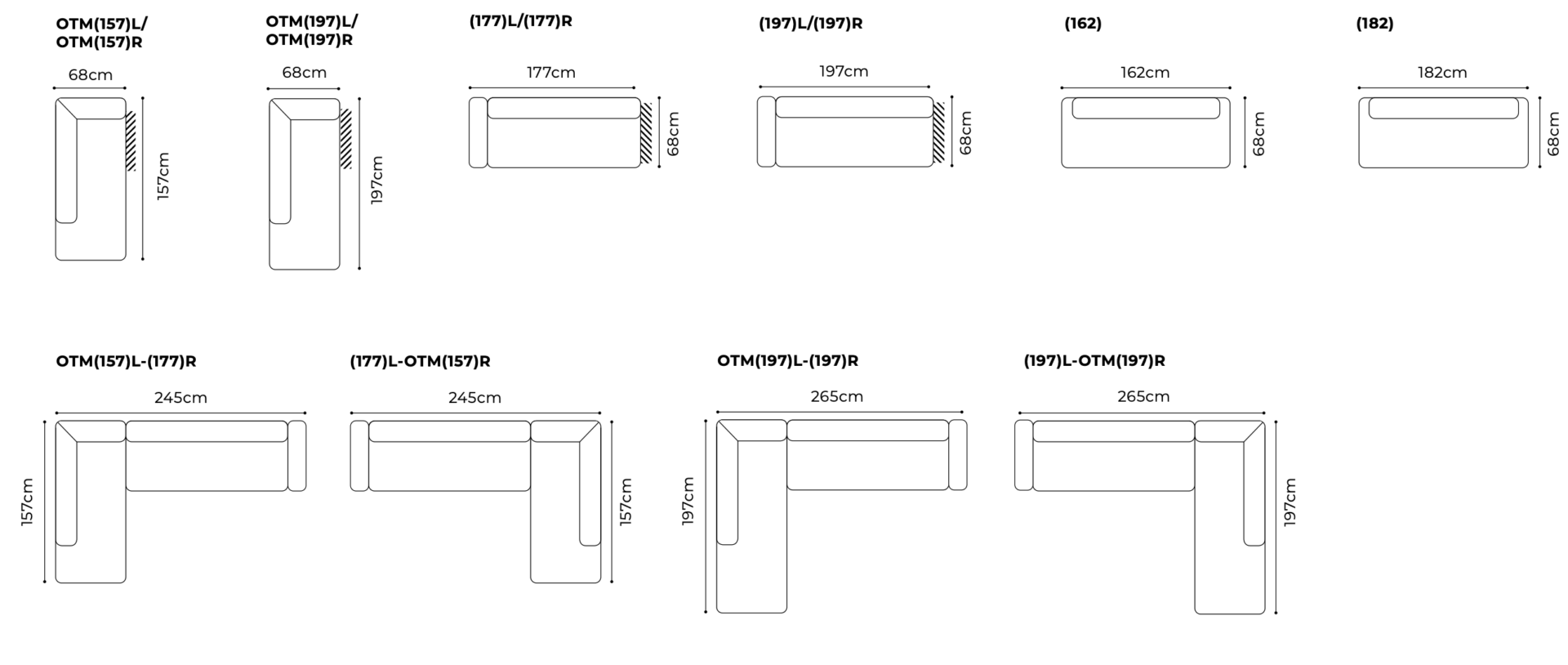 OTM(157)L/ OTM(157)R

68cm

157cm

OTM(197)L/ OTM(197)R

68cm

197cm

(177)L/(177)R

177cm

68cm

(197)L/(197)R

197cm

68cm

(162)

162cm

68cm

(182)

182cm

68cm

OTM(157)L-(177)R

245cm

157cm

(177)L-OTM(157)R

245cm

157cm

OTM(197)L-(197)R

265cm

197cm

(197)L-OTM(197)R

265cm

197cm