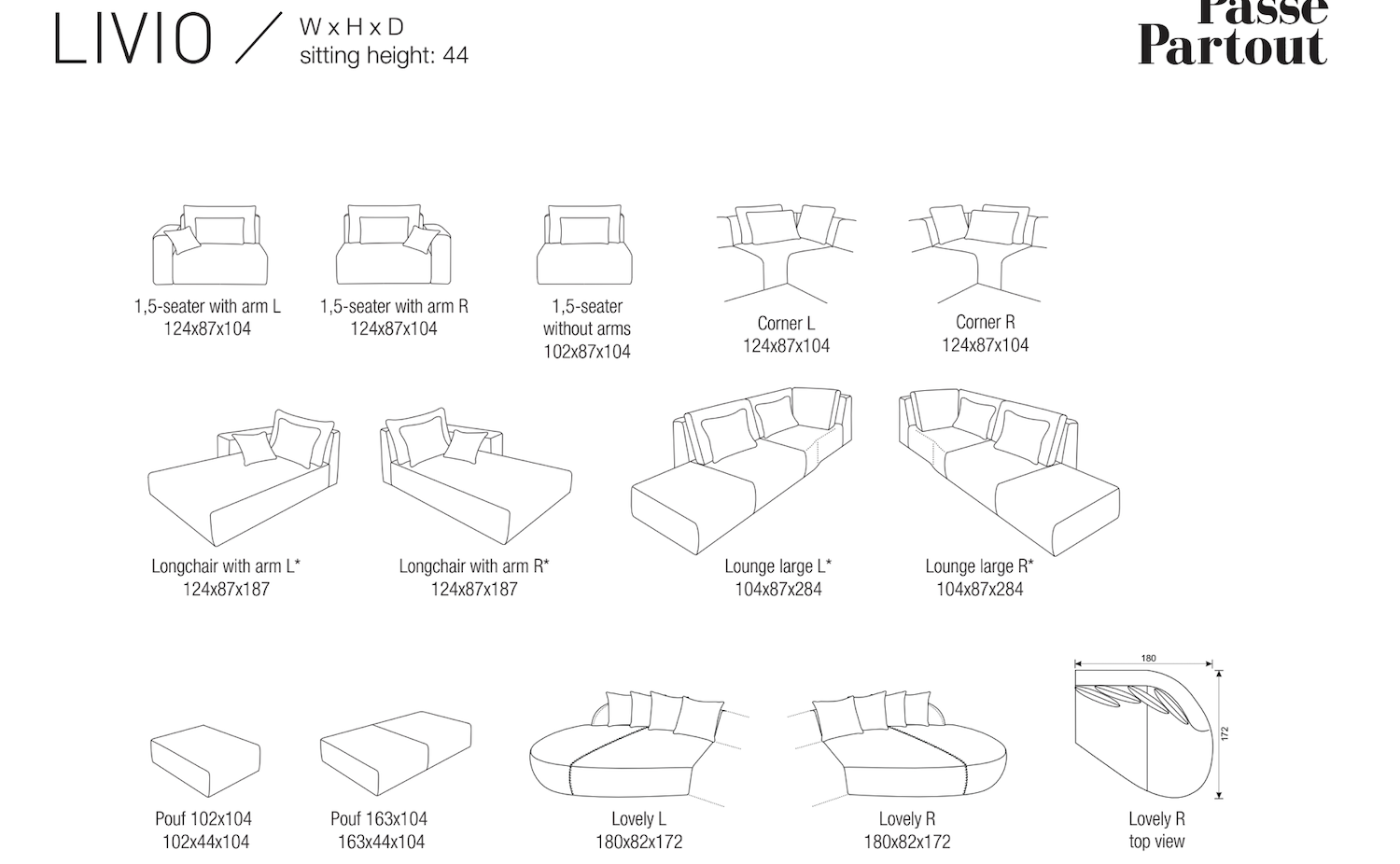 LIVIO / W x H x D
sitting height: 44

Passe
Partout

1,5-seater with arm L
124x87x104

1,5-seater with arm R
124x87x104

1,5-seater
without arms
102x87x104

Corner L
124x87x104

Corner R
124x87x104

Longchair with arm L*
124x87x187

Longchair with arm R*
124x87x187

Lounge large L*
104x87x284

Lounge large R*
104x87x284

Pouf 102x104
102x44x104

Pouf 163x104
163x44x104

Lovely L
180x82x172

Lovely R
180x82x172

180
172

Lovely R
top view