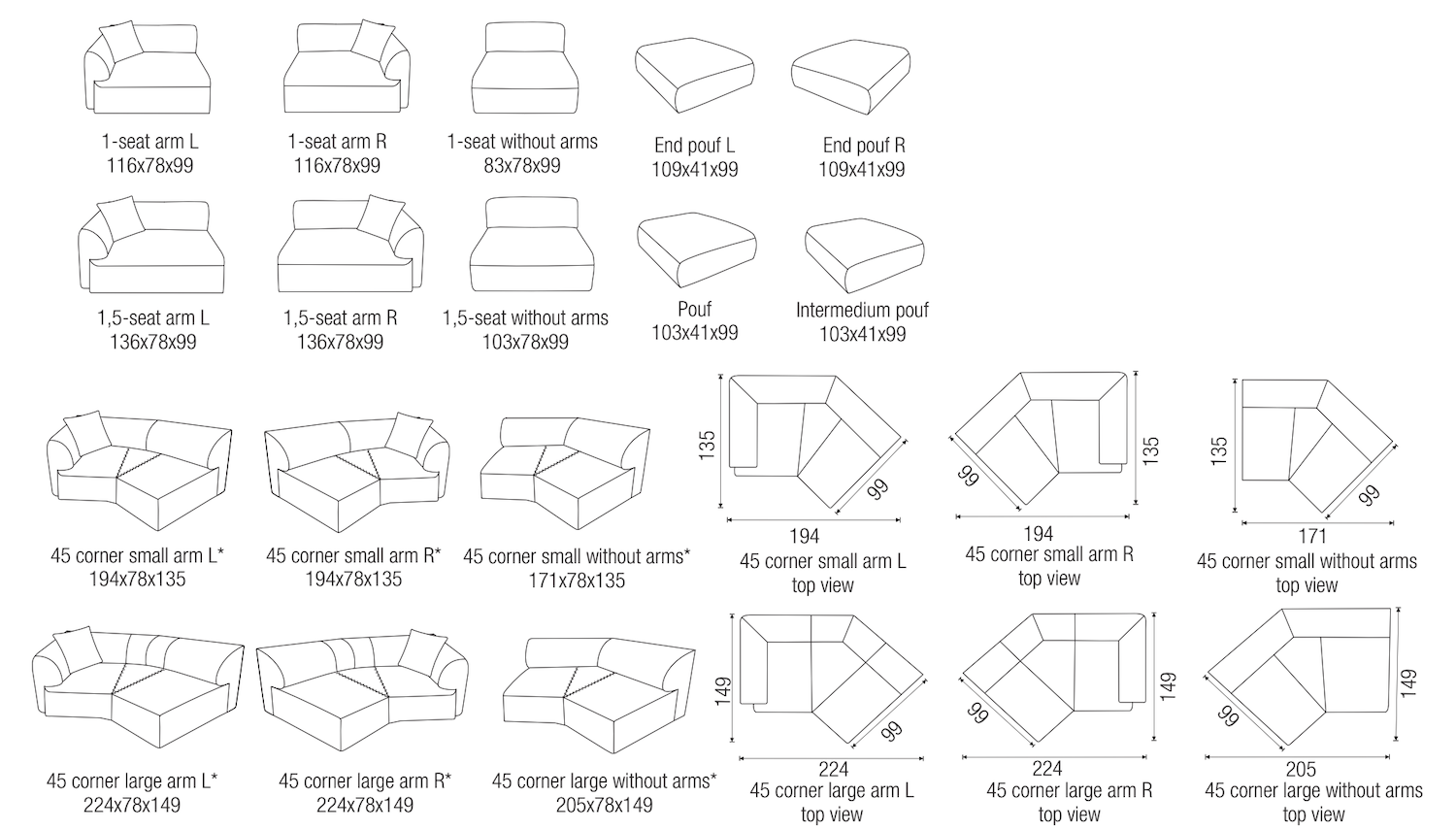 1-seat arm L
116x78x99

1-seat arm R
116x78x99

1-seat without arms
83x78x99

End pouf L
109x41x99

End pouf R
109x41x99

1,5-seat arm L
136x78x99

1,5-seat arm R
136x78x99

1,5-seat without arms
103x78x99

Pouf
103x41x99

Intermedium pouf
103x41x99

45 corner small arm L*
194x78x135

45 corner small arm R*
194x78x135

45 corner small without arms*
171x78x135

135
99
194
45 corner small arm L
top view

99
135
194
45 corner small arm R
top view

135
99
171
45 corner small without arms
top view

45 corner large arm L*
224x78x149

45 corner large arm R*
224x78x149

45 corner large without arms*
205x78x149

149
99
224
45 corner large arm L
top view

99
149
224
45 corner large arm R
top view

99
149
205
45 corner large without arms
top view