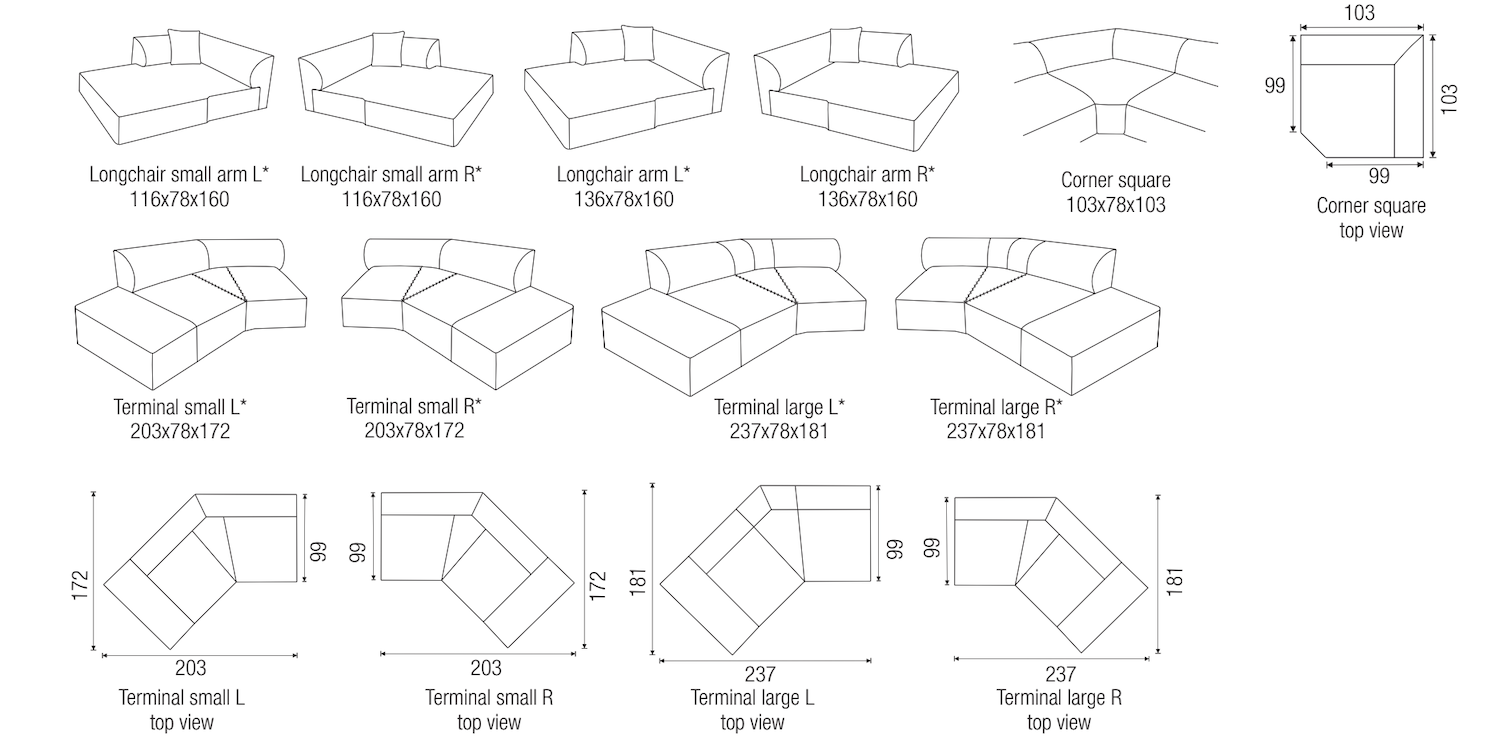 Longchair small arm L*
116x78x160

Longchair small arm R*
116x78x160

Longchair arm L*
136x78x160

Longchair arm R*
136x78x160

Corner square
103x78x103

103
99
103
99
Corner square
top view

Terminal small L*
203x78x172

Terminal small R*
203x78x172

Terminal large L*
237x78x181

Terminal large R*
237x78x181

172
99
203
Terminal small L
top view

99
172
203
Terminal small R
top view

181
99
237
Terminal large L
top view

99
181
237
Terminal large R
top view